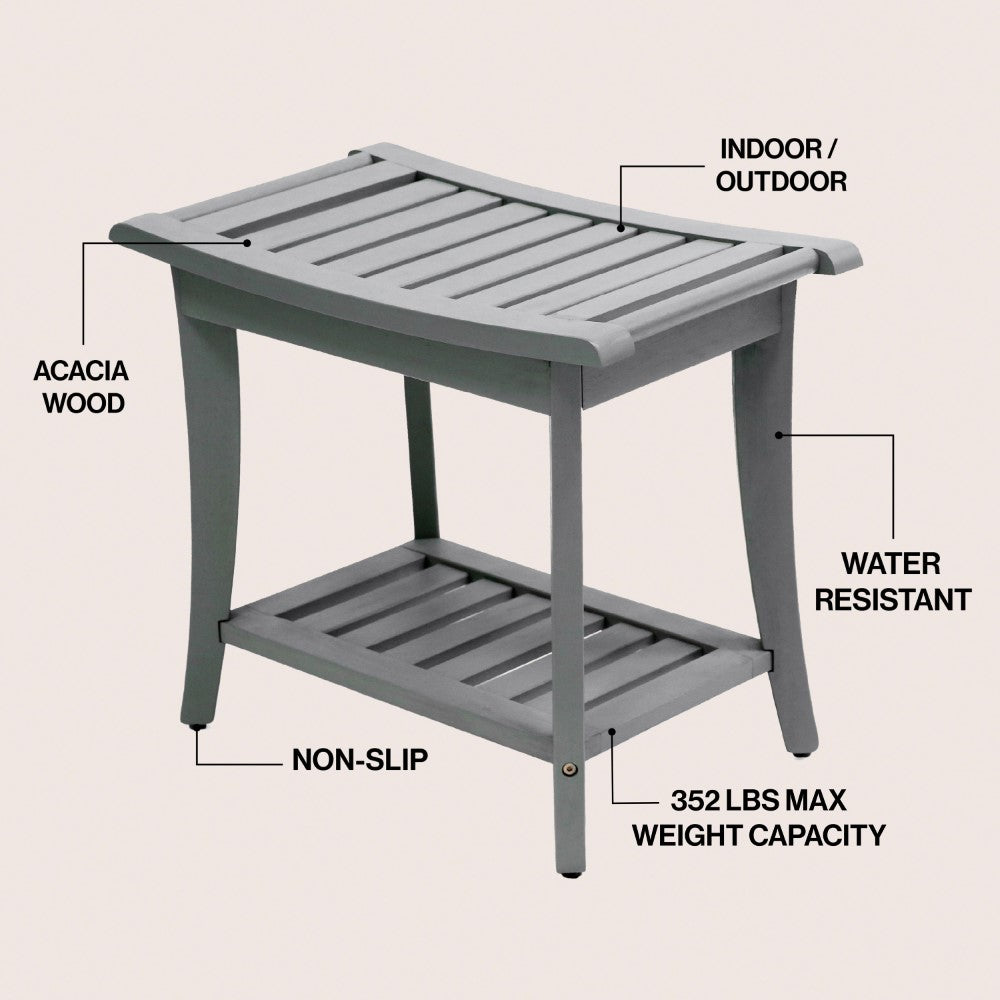 INDOOR / OUTDOOR

ACACIA WOOD

WATER RESISTANT

NON-SLIP

352 LBS MAX WEIGHT CAPACITY