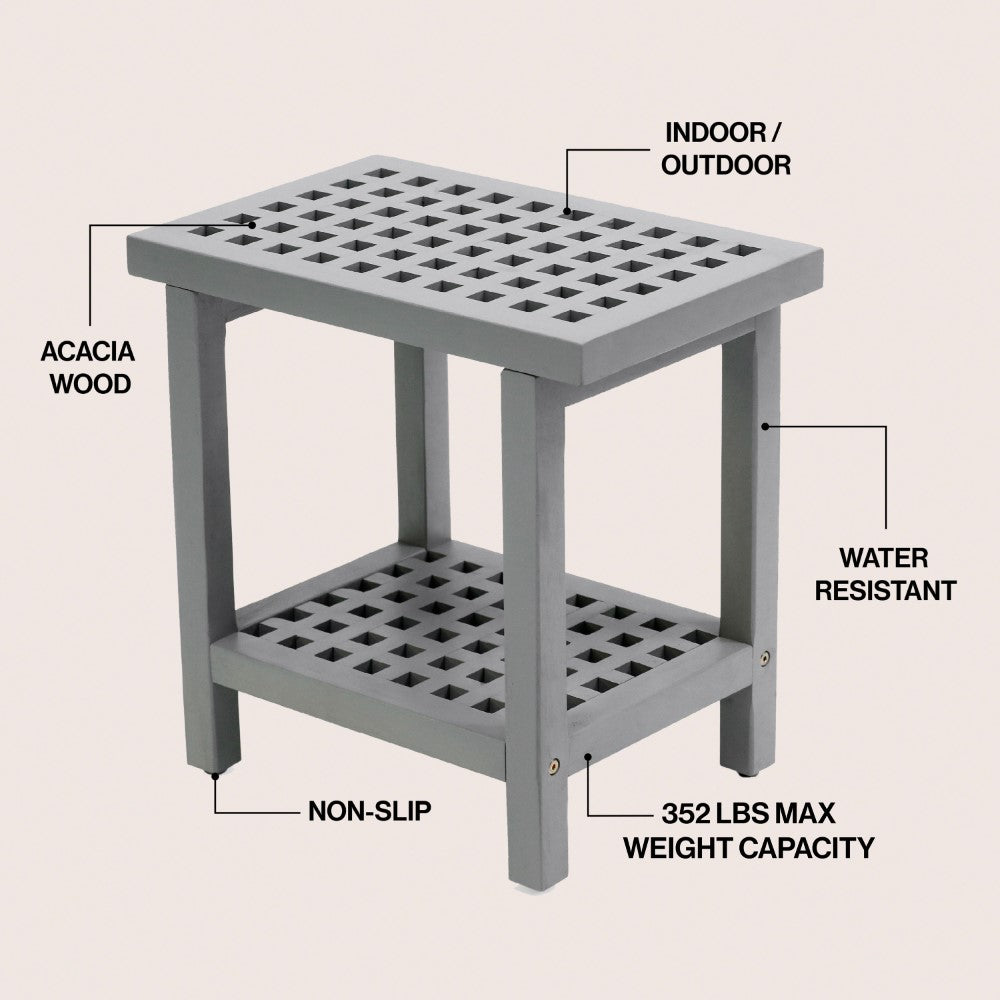 INDOOR / OUTDOOR

ACACIA WOOD

WATER RESISTANT

NON-SLIP

352 LBS MAX WEIGHT CAPACITY